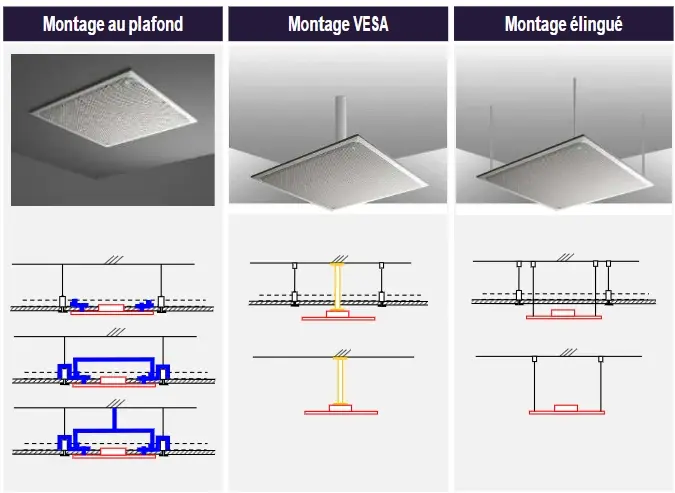 Montage au plafond

Montage VESA

Montage élingué